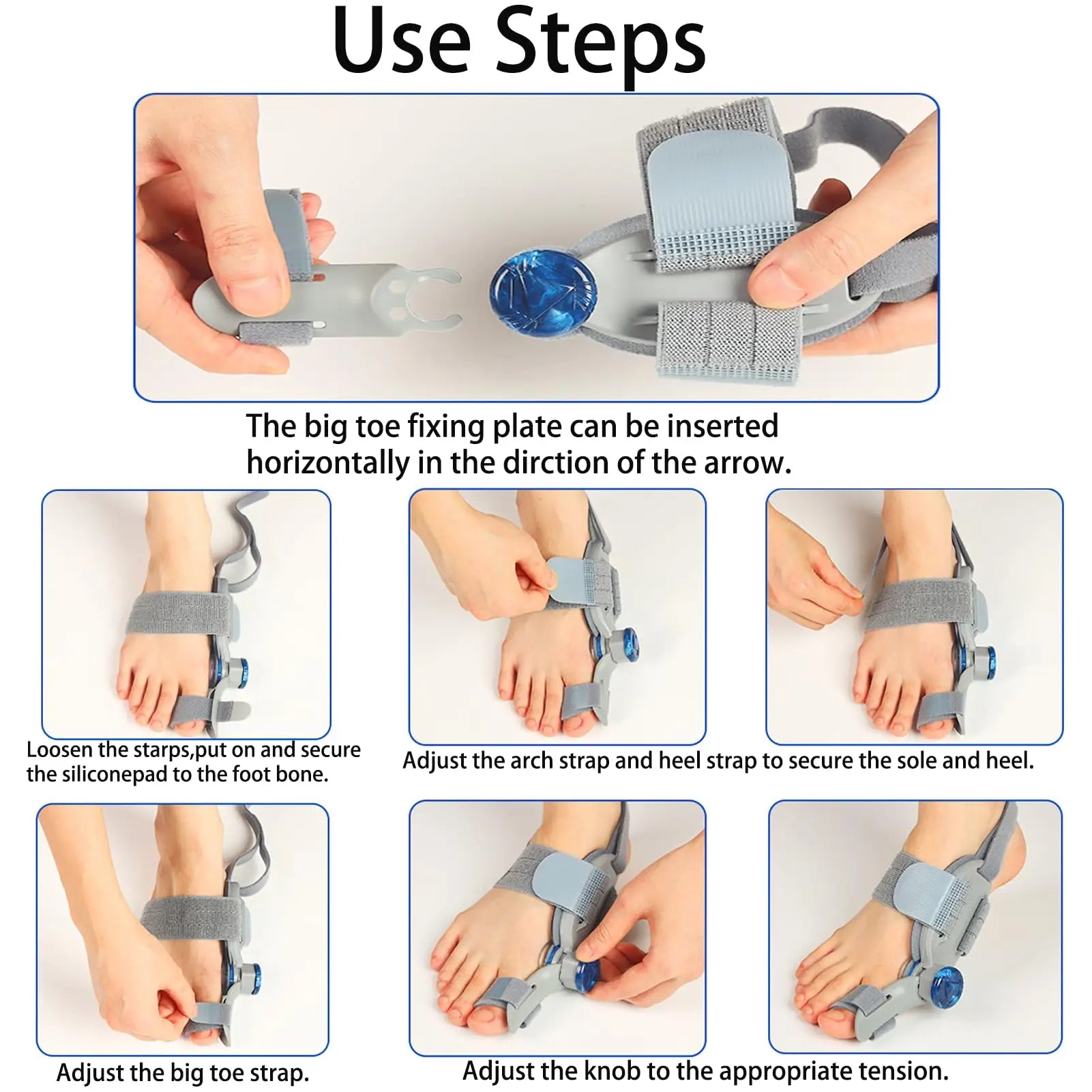 Use Steps

The big toe fixing plate can be inserted horizontally in the dirction of the arrow.

Loosen the starps,put on and secure the siliconepad to the foot bone.

Adjust the arch strap and heel strap to secure the sole and heel.

Adjust the big toe strap.

Adjust the knob to the appropriate tension.