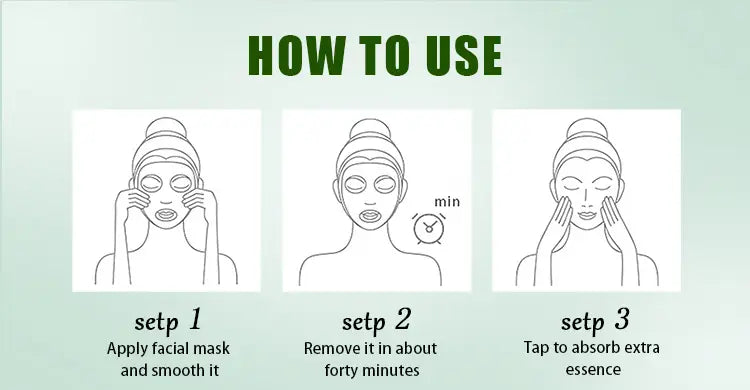 HOW TO USE

min

setp 1
Apply facial mask and smooth it

setp 2
Remove it in about forty minutes

setp 3
Tap to absorb extra essence